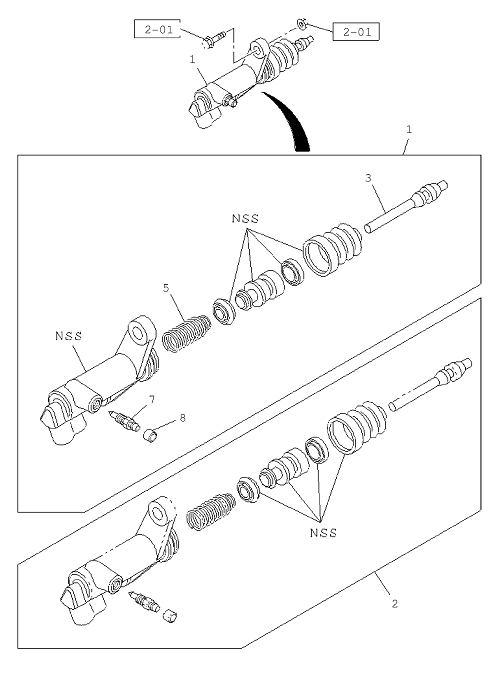 2-01
2-01
1
1
3
NSS
5
NSS
7
8
NSS
2